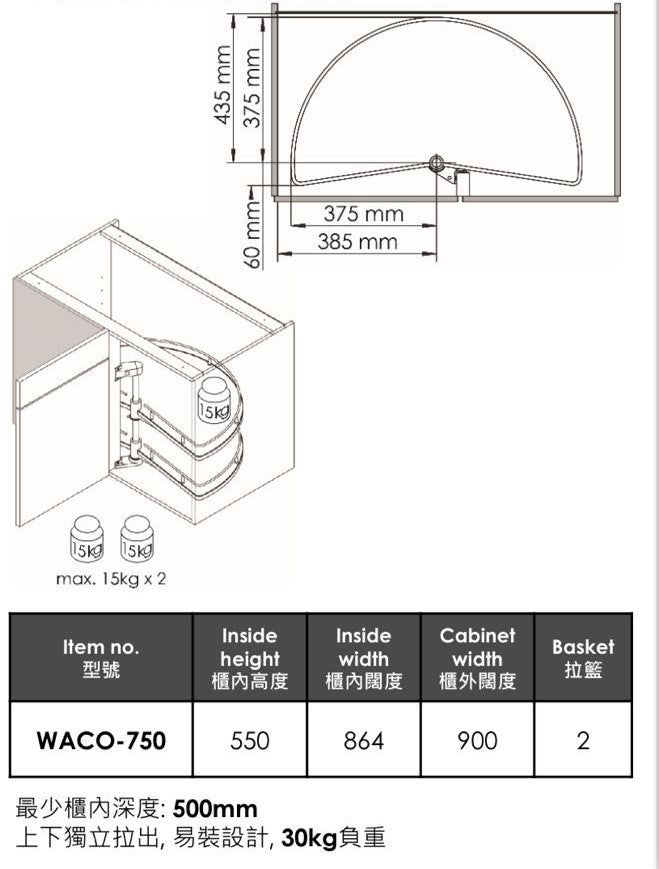 435 mm
375 mm
60 mm
375 mm
385 mm

15kg
15kg 15kg
max. 15kg x 2

| Item no. 型號 | Inside height 櫃內高度 | Inside width 櫃內闊度 | Cabinet width 櫃外闊度 | Basket 拉籃 |
|---|---|---|---|---|
| WACO-750 | 550 | 864 | 900 | 2 |

最少櫃內深度: 500mm
上下獨立拉出, 易裝設計, 30kg負重