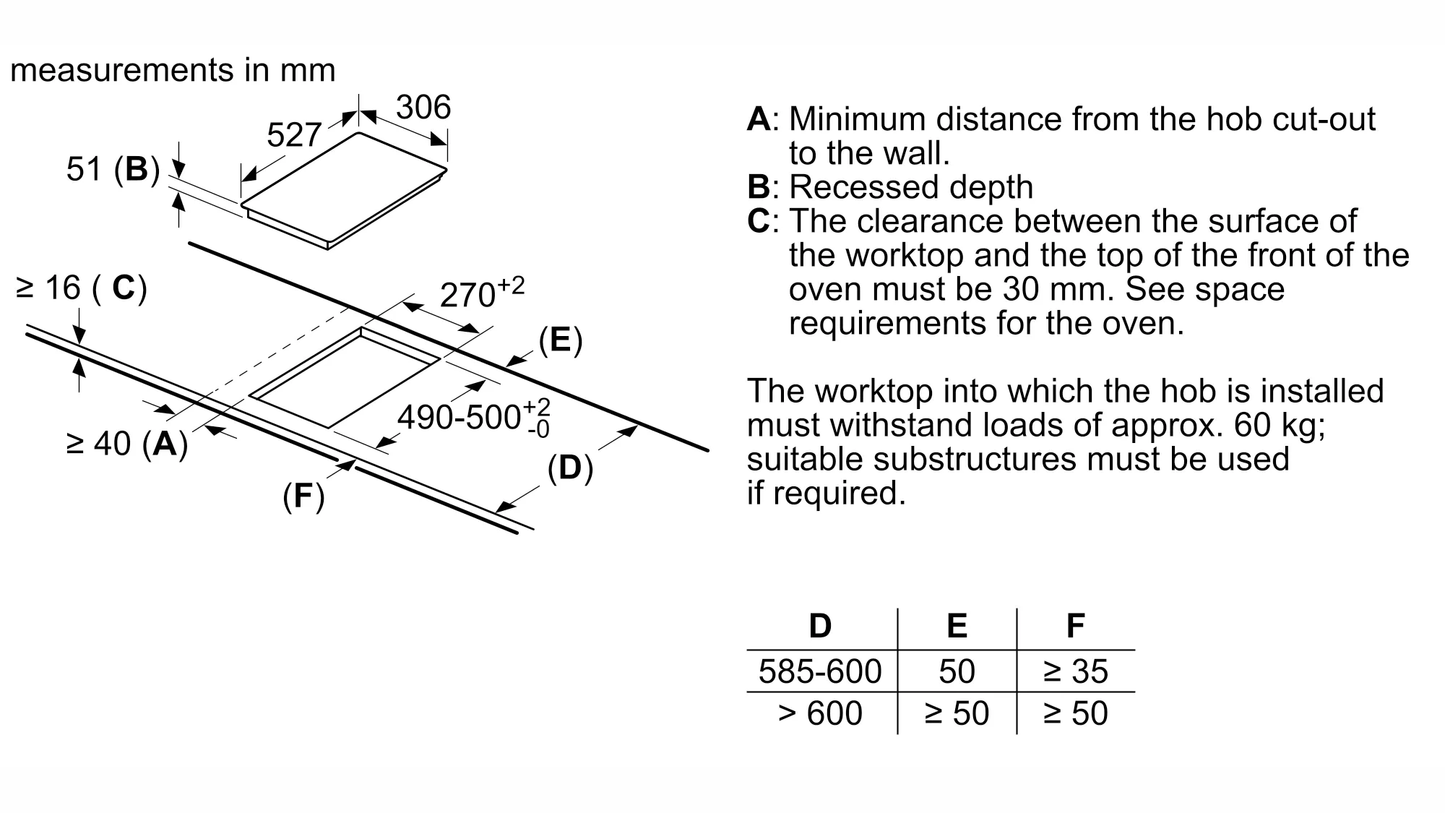 measurements in mm

306

527

51 (B)

≥ 16 ( C)

$270^{+2}$

(E)

$490\text{-}500^{+2}_{-0}$

≥ 40 (A)

(D)

(F)

A: Minimum distance from the hob cut-out to the wall.
B: Recessed depth
C: The clearance between the surface of the worktop and the top of the front of the oven must be 30 mm. See space requirements for the oven.

The worktop into which the hob is installed must withstand loads of approx. 60 kg; suitable substructures must be used if required.

| D | E | F |
|---|---|---|
| 585-600 | 50 | ≥ 35 |
| > 600 | ≥ 50 | ≥ 50 |