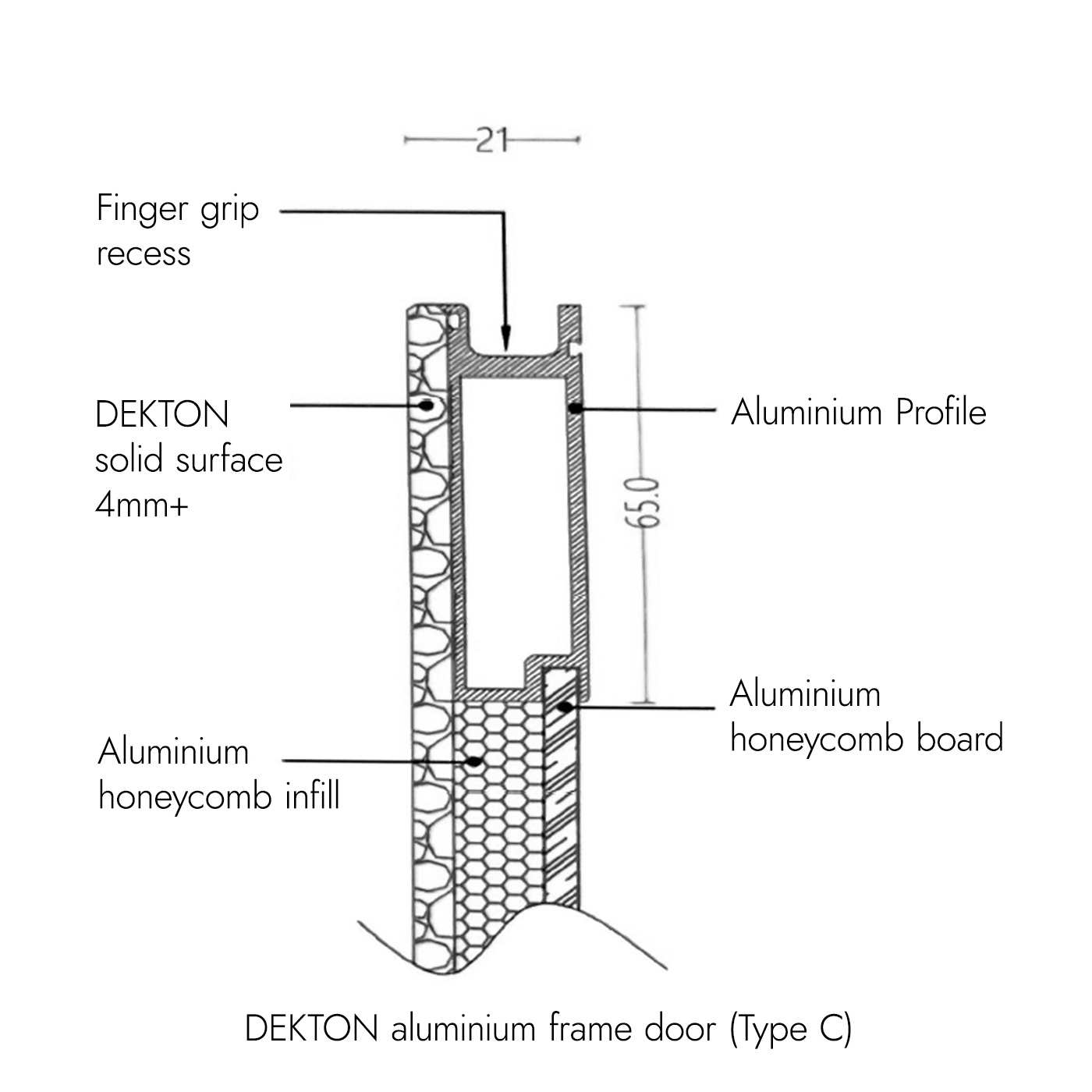 21

Finger grip recess

DEKTON solid surface 4mm+

Aluminium Profile

65.0

Aluminium honeycomb board

Aluminium honeycomb infill

DEKTON aluminium frame door (Type C)