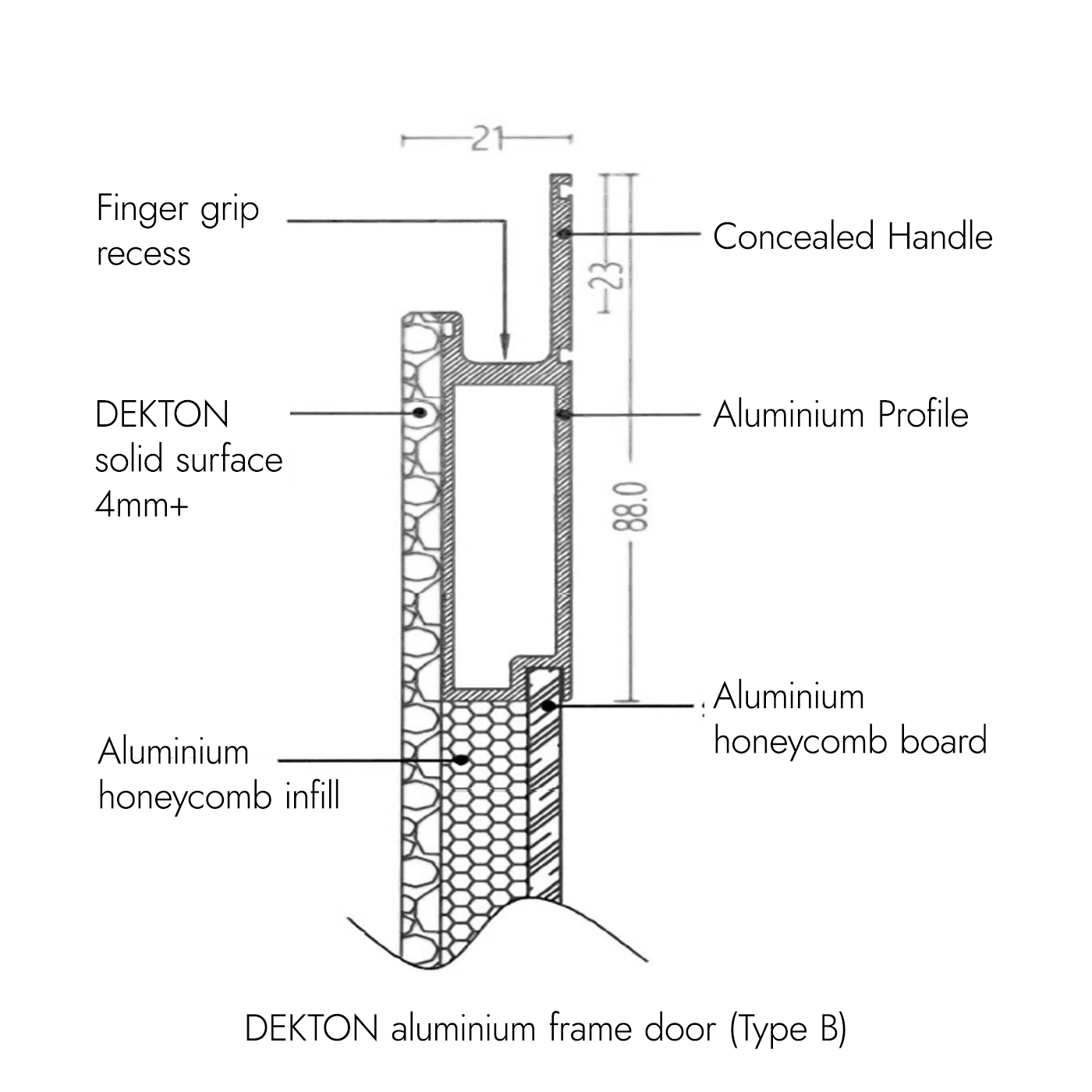 21

Finger grip recess

Concealed Handle

23

DEKTON solid surface 4mm+

Aluminium Profile

88.0

Aluminium honeycomb board

Aluminium honeycomb infill

DEKTON aluminium frame door (Type B)