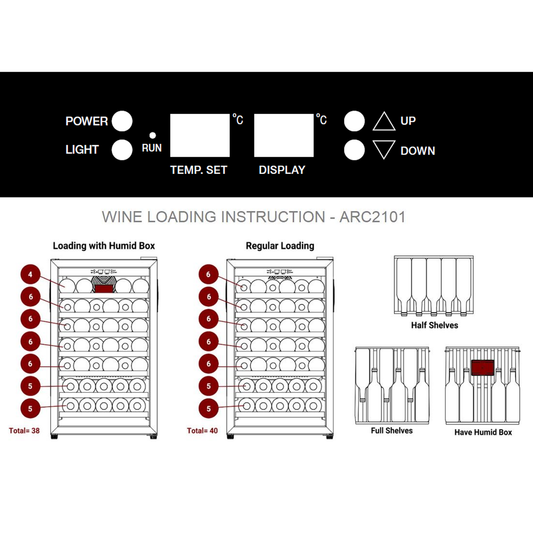 POWER
LIGHT
RUN
°C
TEMP. SET
°C
DISPLAY
UP
DOWN

WINE LOADING INSTRUCTION - ARC2101

Loading with Humid Box
4
6
6
6
6
5
5
Total= 38

Regular Loading
6
6
6
6
6
5
5
Total= 40

Half Shelves
Full Shelves
Have Humid Box