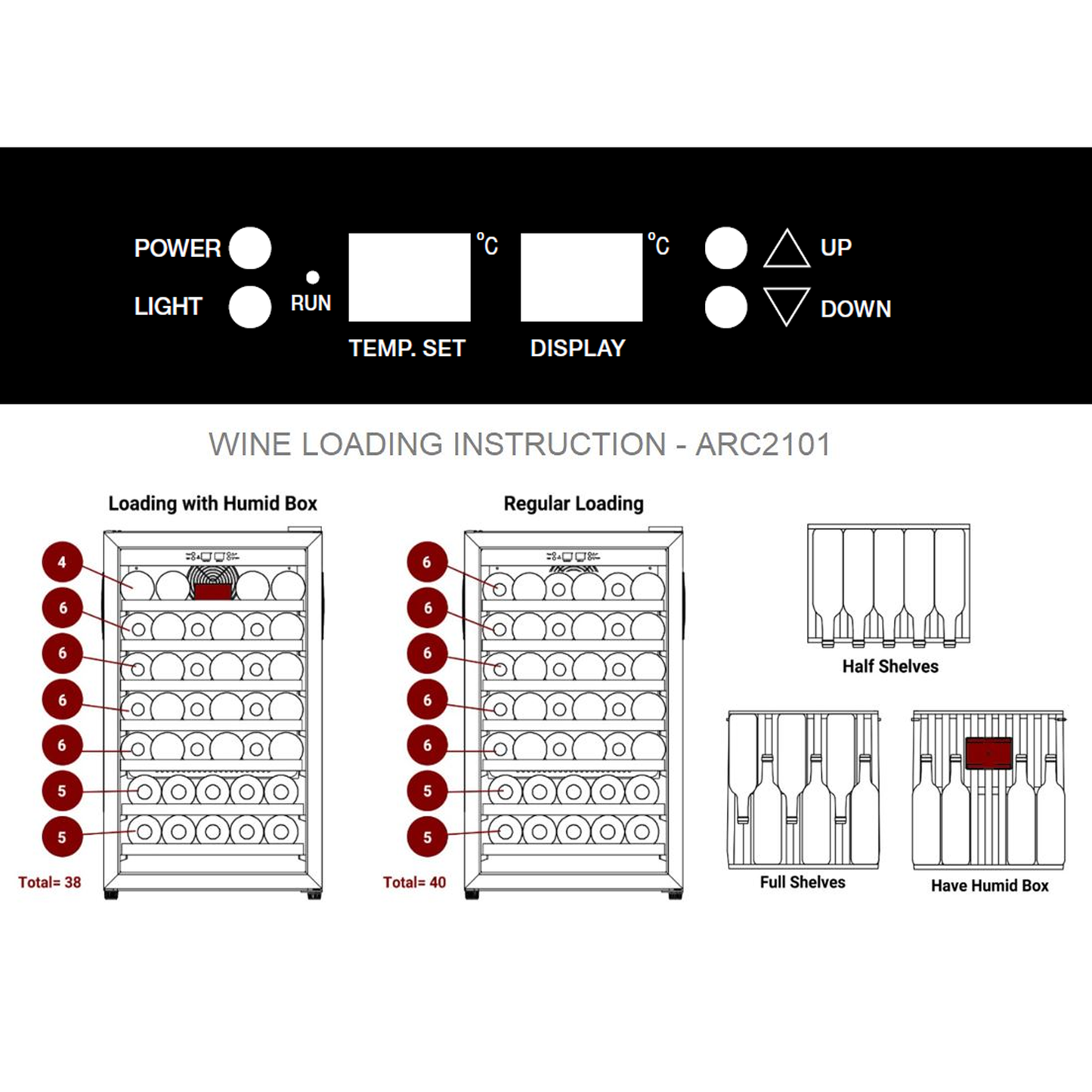 POWER

LIGHT

RUN

℃

TEMP. SET

℃

DISPLAY

UP

DOWN

WINE LOADING INSTRUCTION - ARC2101

Loading with Humid Box

4
6
6
6
6
5
5

Total= 38

Regular Loading

6
6
6
6
6
5
5

Total= 40

Half Shelves

Full Shelves

Have Humid Box