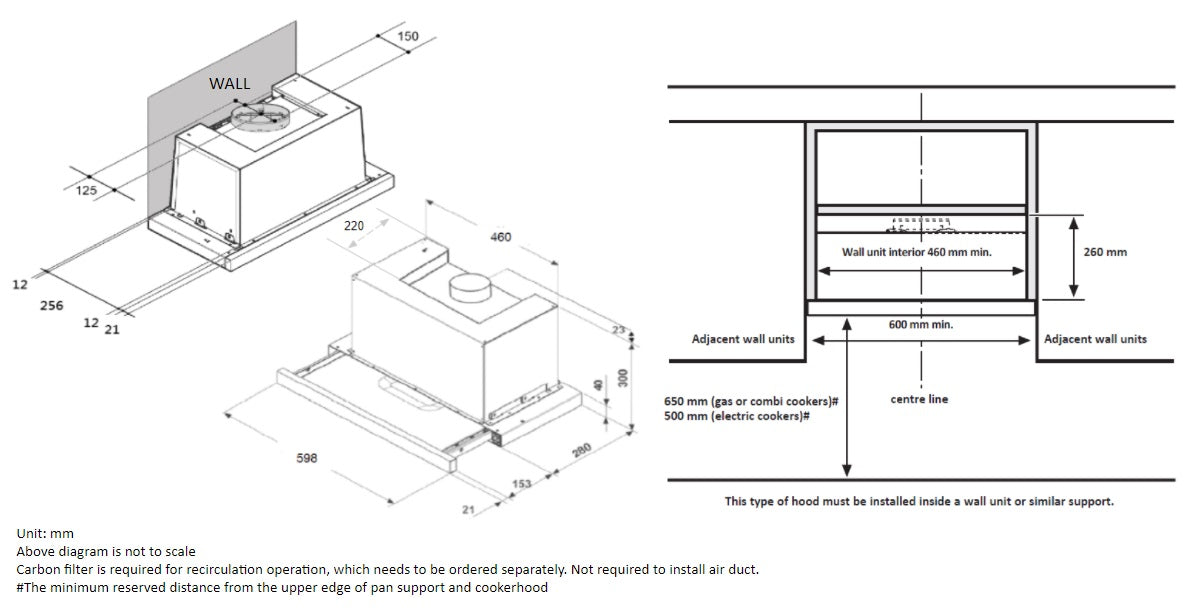 150

WALL

125

12

256

12 21

220

460

23

300

40

598

280

153

21

Wall unit interior 460 mm min.

260 mm

600 mm min.

Adjacent wall units

Adjacent wall units

650 mm (gas or combi cookers)#
500 mm (electric cookers)#

centre line

This type of hood must be installed inside a wall unit or similar support.

Unit: mm
Above diagram is not to scale
Carbon filter is required for recirculation operation, which needs to be ordered separately. Not required to install air duct.
#The minimum reserved distance from the upper edge of pan support and cookerhood