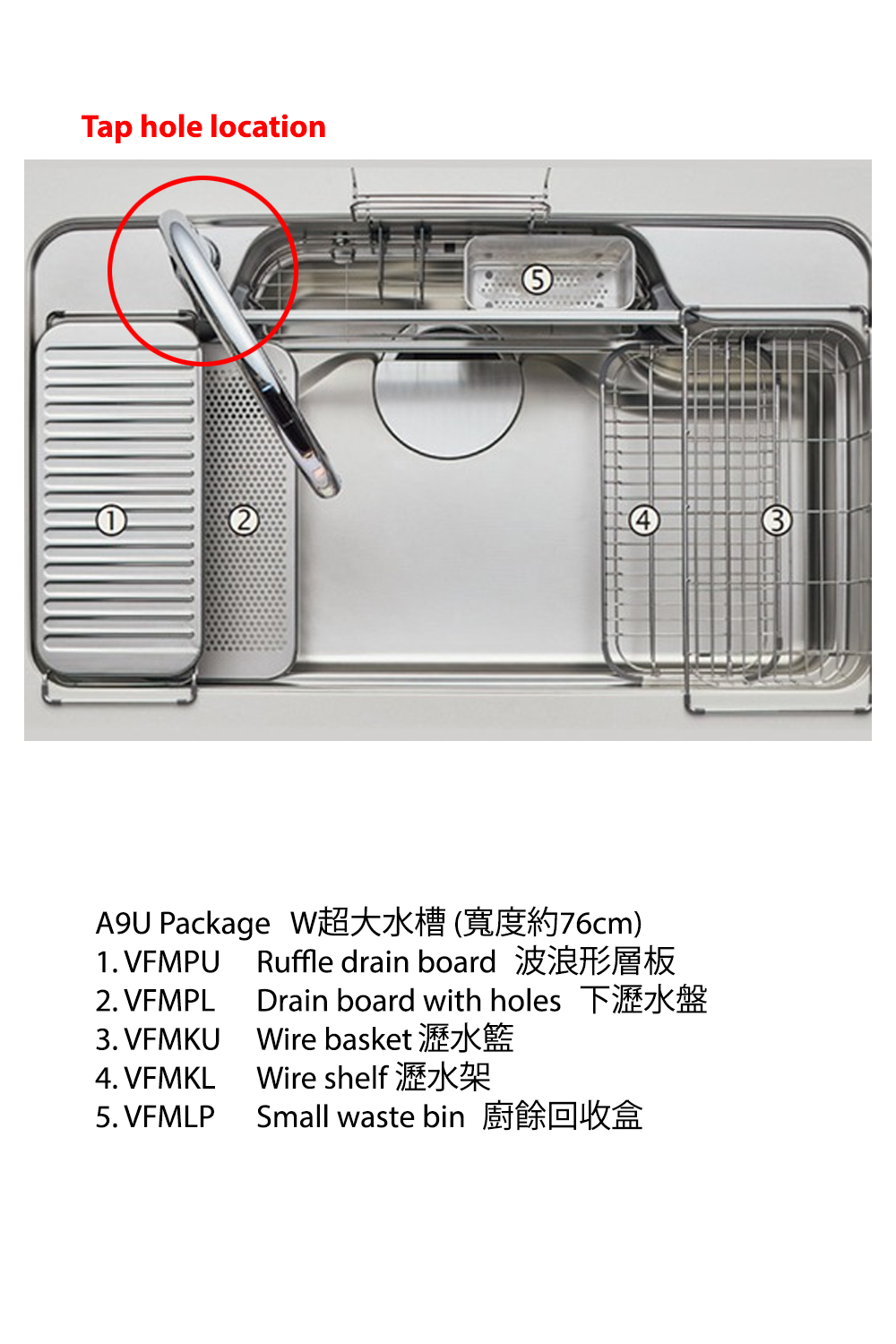 Tap hole location

⑤

①

②

④

③

A9U Package W超大水槽 (寬度約76cm)
1. VFMPU Ruffle drain board 波浪形層板
2. VFMPL Drain board with holes 下瀝水盤
3. VFMKU Wire basket 瀝水籃
4. VFMKL Wire shelf 瀝水架
5. VFMLP Small waste bin 廚餘回收盒